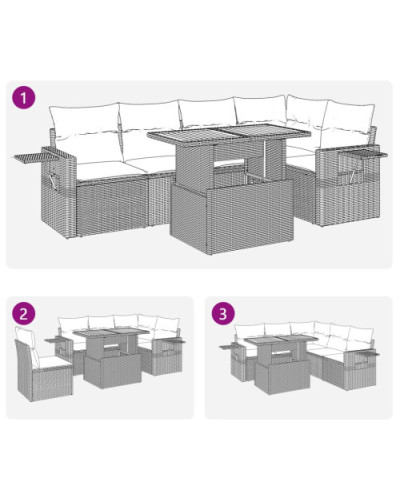 1

2

3