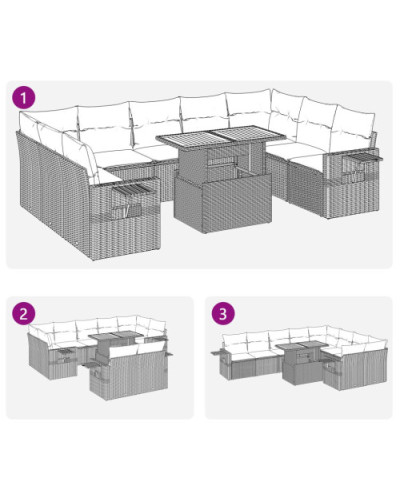 1

2

3