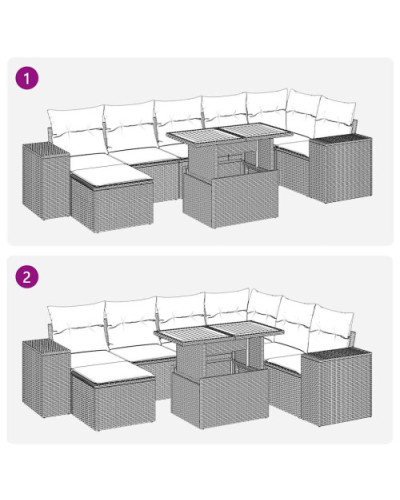 1

2