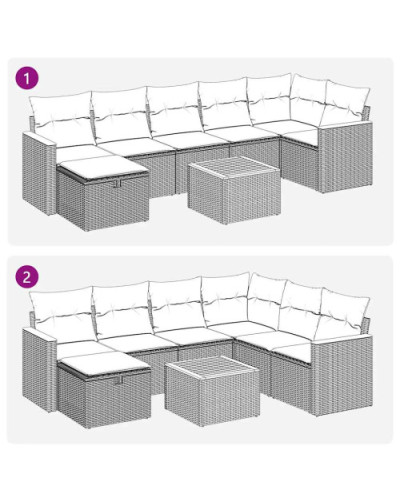 1

2