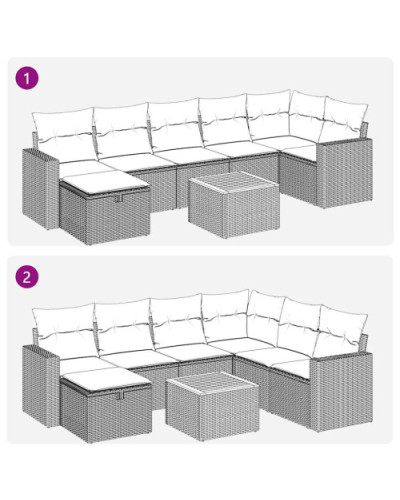 1

2