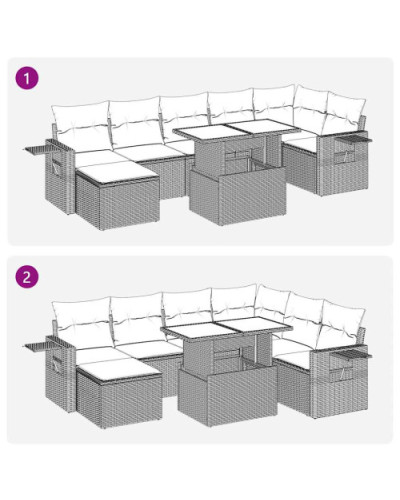 1

2