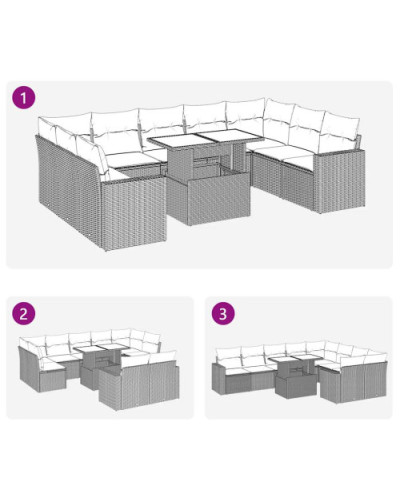 1

2

3