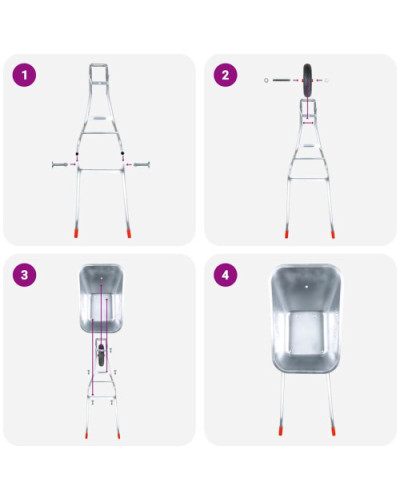 1

2

3

4