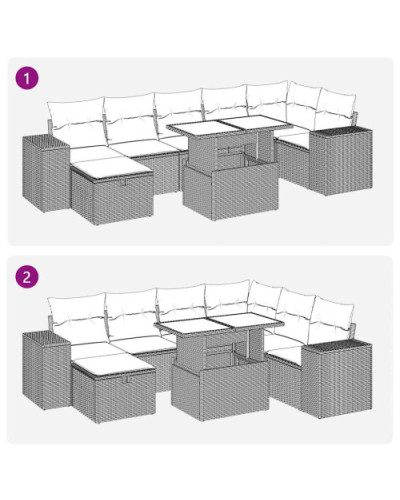 1

2