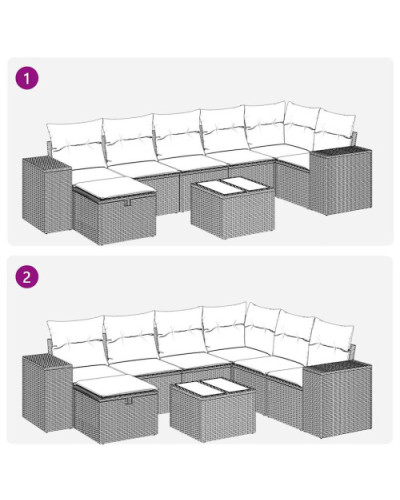 1

2