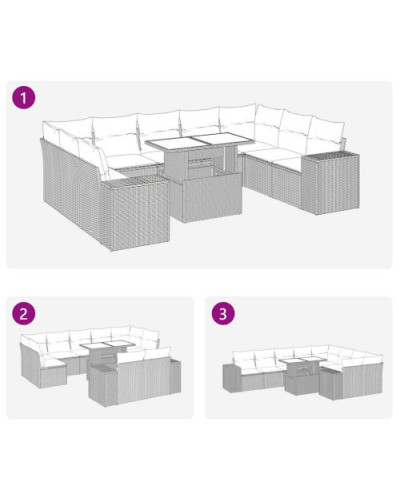 1

2

3