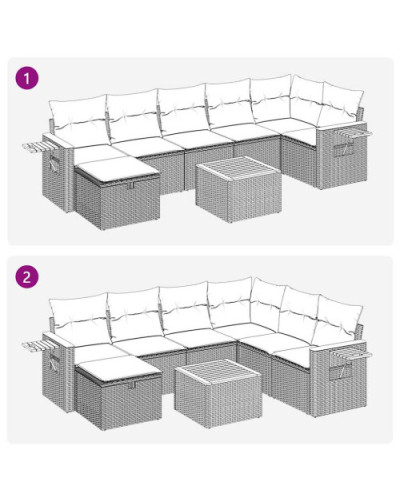 1

2