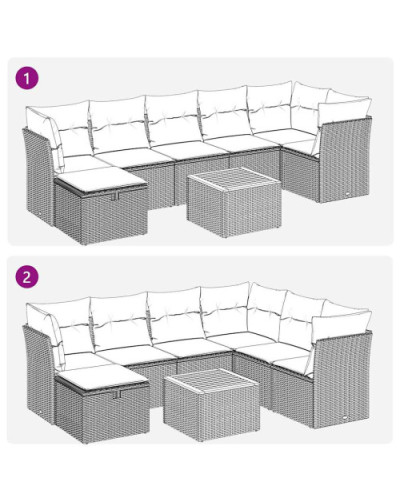 1

2