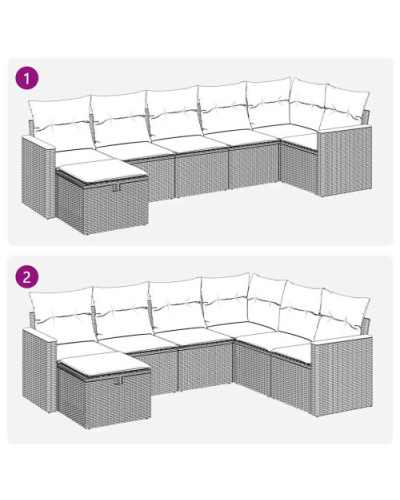 1

2