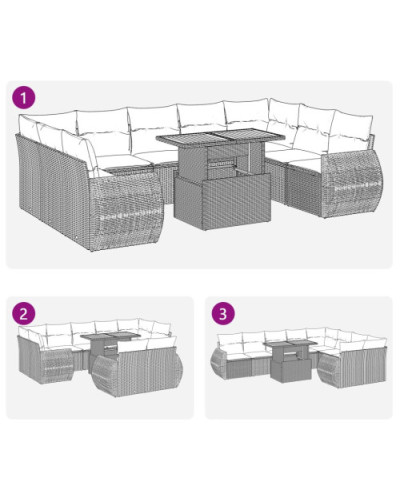 1

2

3