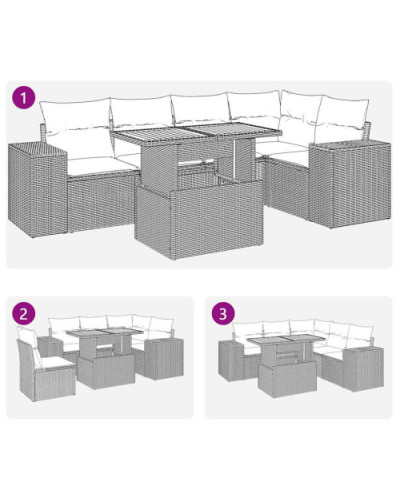 1

2

3