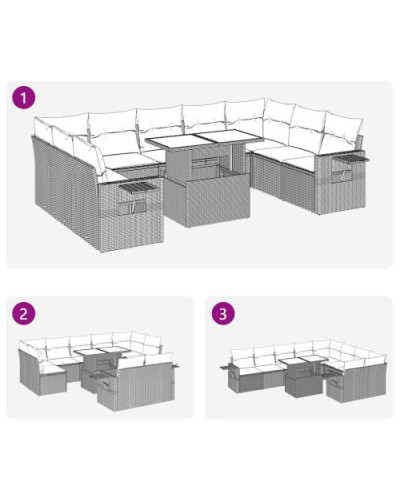 1

2

3