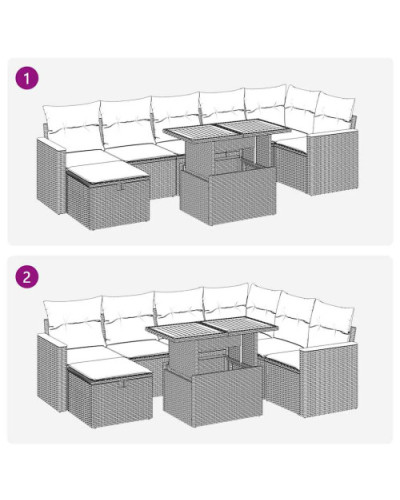 1

2