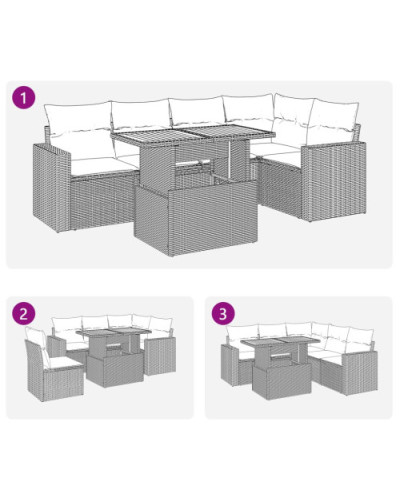 1

2

3