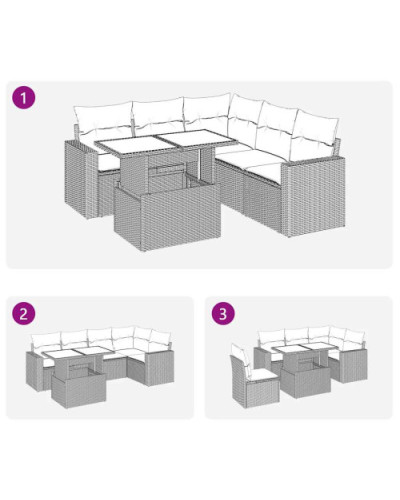 1

2

3