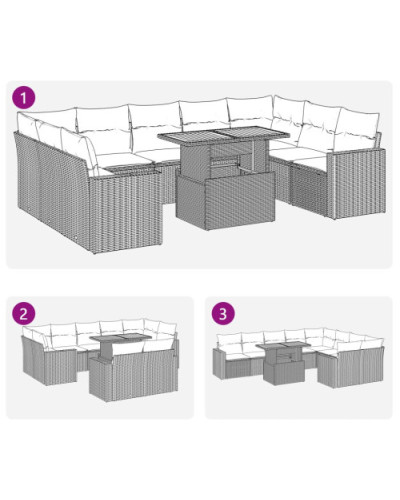 1

2

3