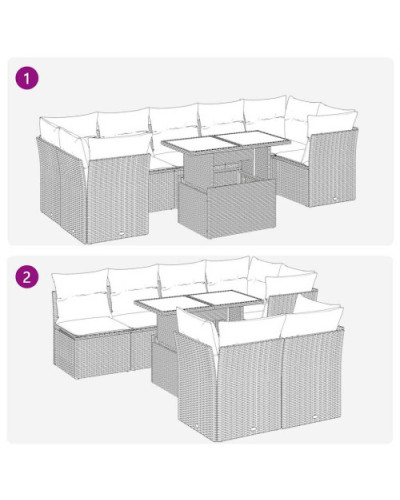 1

2