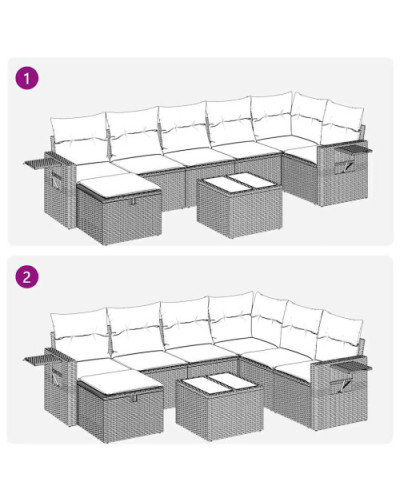 1

2