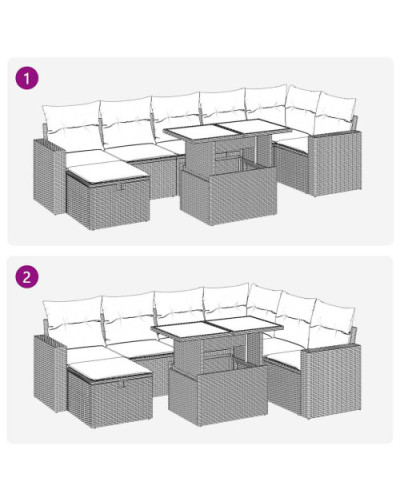 1

2