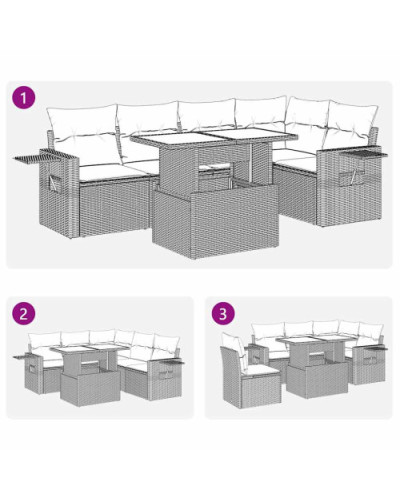 1

2

3