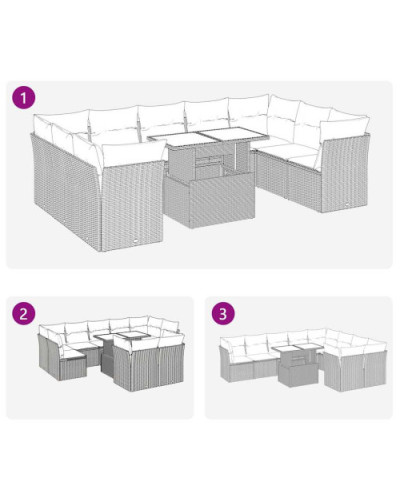 1

2

3