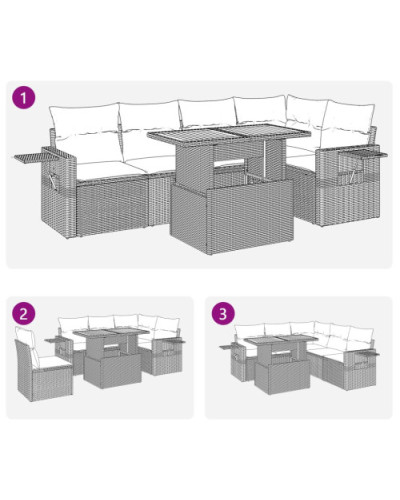 1

2

3