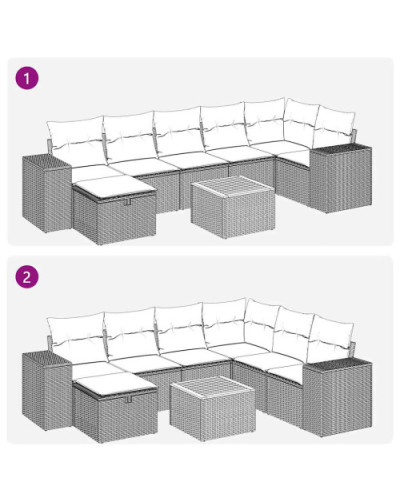 1

2